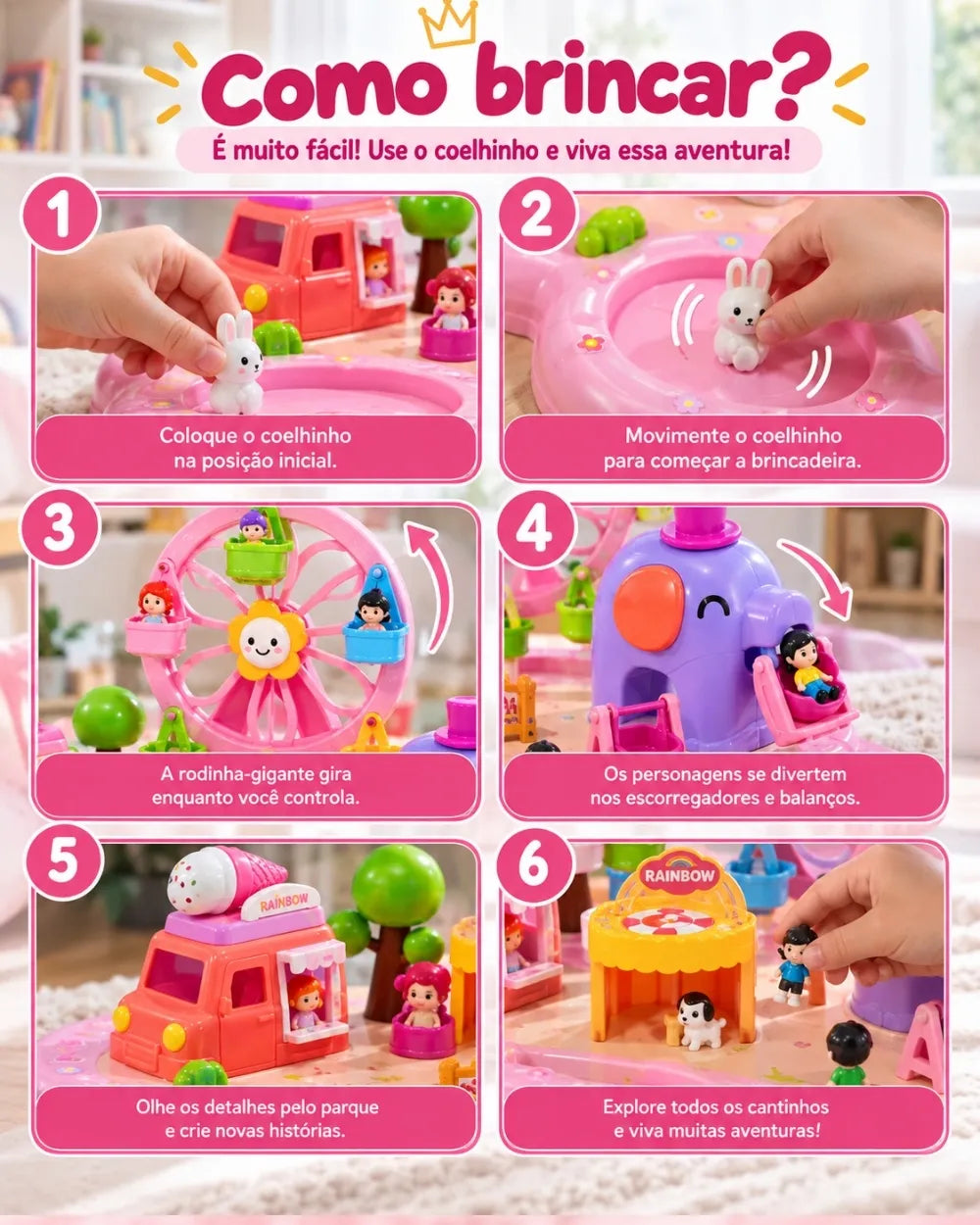 Como brincar?

É muito fácil! Use o coelhinho e viva essa aventura!

1

Coloque o coelhinho na posição inicial.

2

Movimente o coelhinho para começar a brincadeira.

3

A rodinha-gigante gira enquanto você controla.

4

Os personagens se divertem nos escorregadores e balanços.

5

RAINBOW

Olhe os detalhes pelo parque e crie novas histórias.

6

RAINBOW

Explore todos os cantinhos e viva muitas aventuras!